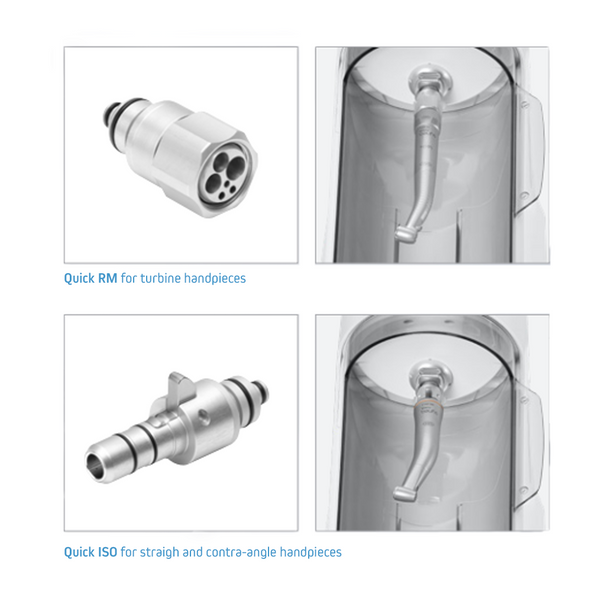 Quick RM for turbine handpieces

Quick ISO for straigh and contra-angle handpieces